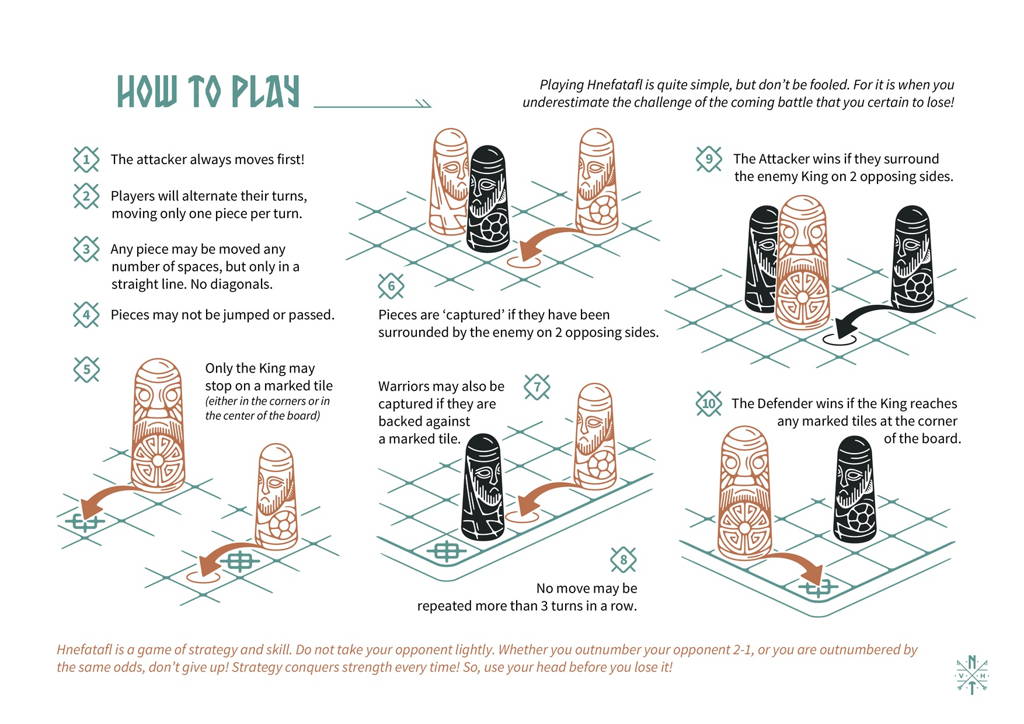 HOW TO PLAY

Playing Hnefatafl is quite simple, but don't be fooled. For it is when you underestimate the challenge of the coming battle that you certain to lose!

1 The attacker always moves first!

2 Players will alternate their turns, moving only one piece per turn.

3 Any piece may be moved any number of spaces, but only in a straight line. No diagonals.

4 Pieces may not be jumped or passed.

5 Only the King may stop on a marked tile (either in the corners or in the center of the board)

6 Pieces are 'captured' if they have been surrounded by the enemy on 2 opposing sides.

7 Warriors may also be captured if they are backed against a marked tile.

8 No move may be repeated more than 3 turns in a row.

9 The Attacker wins if they surround the enemy King on 2 opposing sides.

10 The Defender wins if the King reaches any marked tiles at the corner of the board.

Hnefatafl is a game of strategy and skill. Do not take your opponent lightly. Whether you outnumber your opponent 2-1, or you are outnumbered by the same odds, don't give up! Strategy conquers strength every time! So, use your head before you lose it!

N V H T